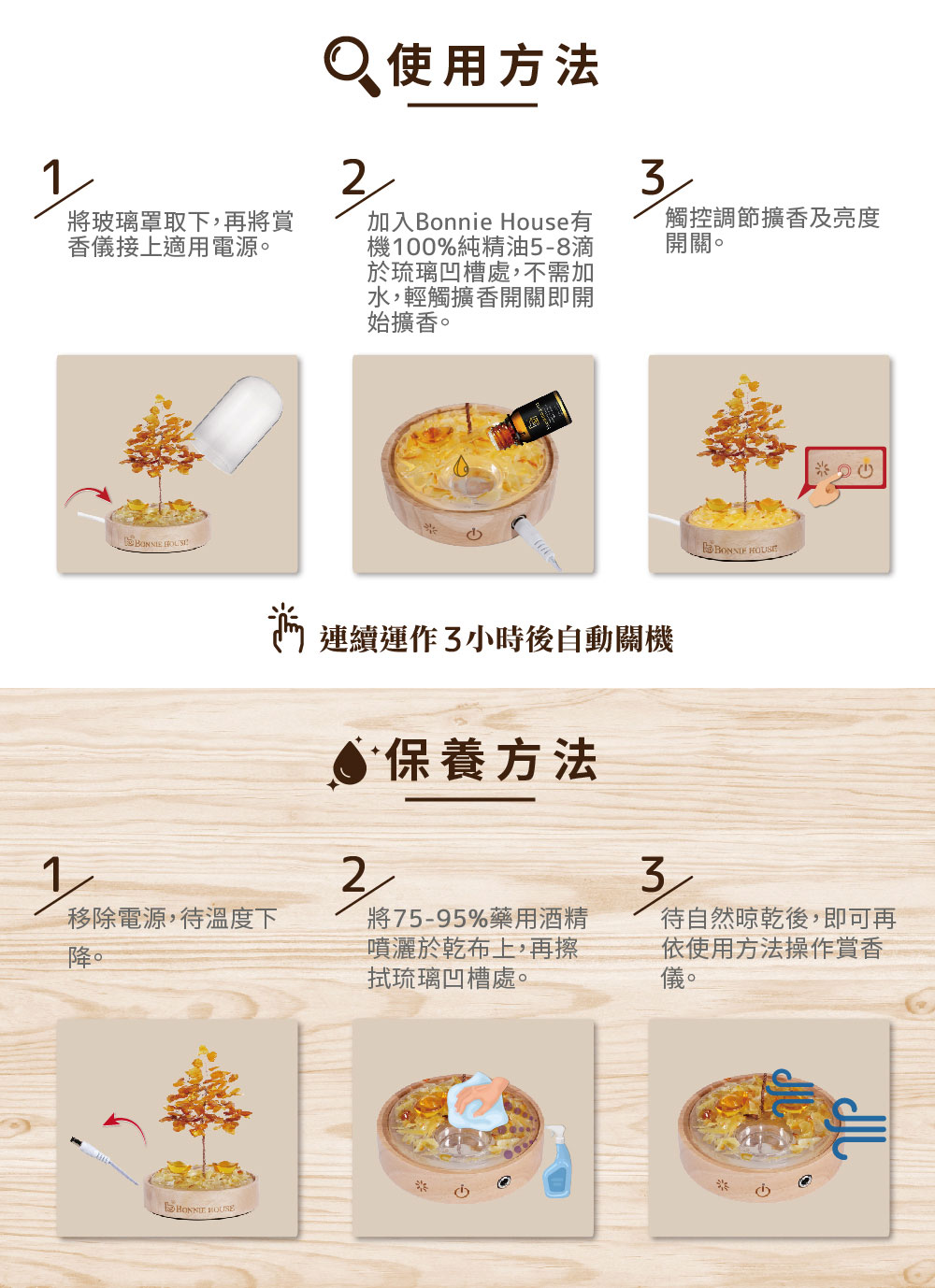 使用方法

1

將玻璃罩取下，再將賞香儀接上適用電源。

2

加入Bonnie House有機100%純精油5-8滴於琉璃凹槽處，不需加水，輕觸擴香開關即開始擴香。

3

觸控調節擴香及亮度開關。

BONNIE HOUSE

BONNIE HOUSE

連續運作3小時後自動關機

保養方法

1

移除電源，待溫度下降。

2

將75-95%藥用酒精噴灑於乾布上，再擦拭琉璃凹槽處。

3

待自然晾乾後，即可再依使用方法操作賞香儀。

BONNIE HOUSE