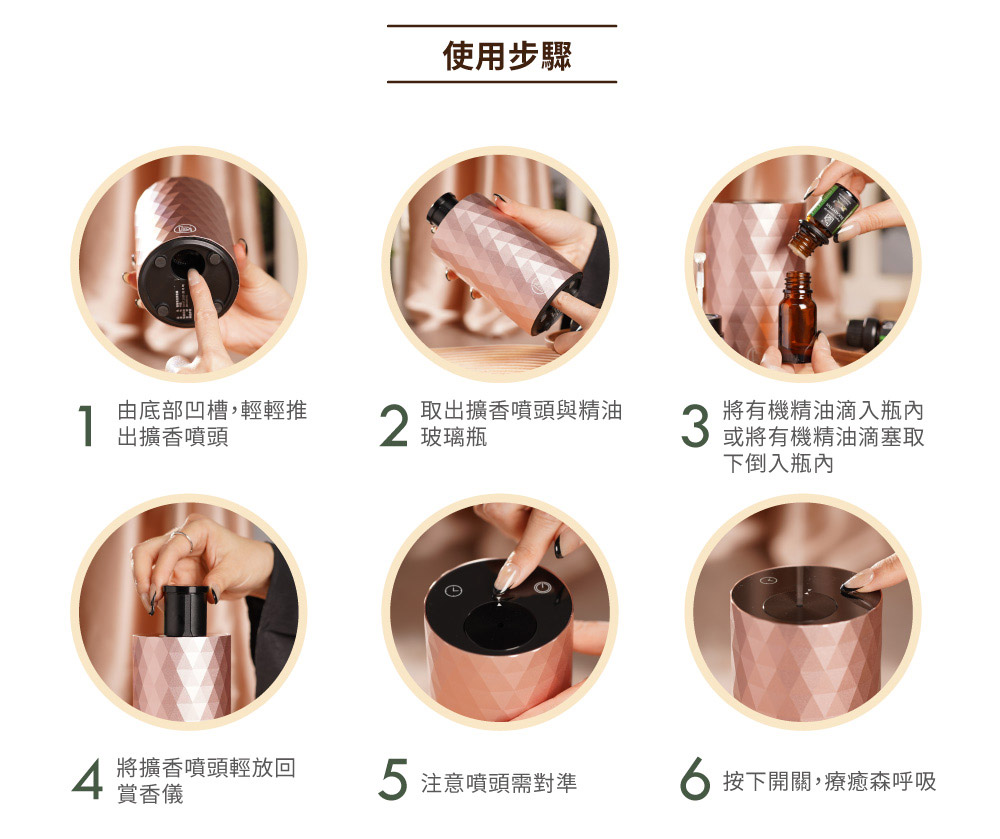 使用步驟

1 由底部凹槽，輕輕推出擴香噴頭

2 取出擴香噴頭與精油玻璃瓶

3 將有機精油滴入瓶內或將有機精油滴塞取下倒入瓶內

4 將擴香噴頭輕放回賞香儀

5 注意噴頭需對準

6 按下開關，療癒森呼吸