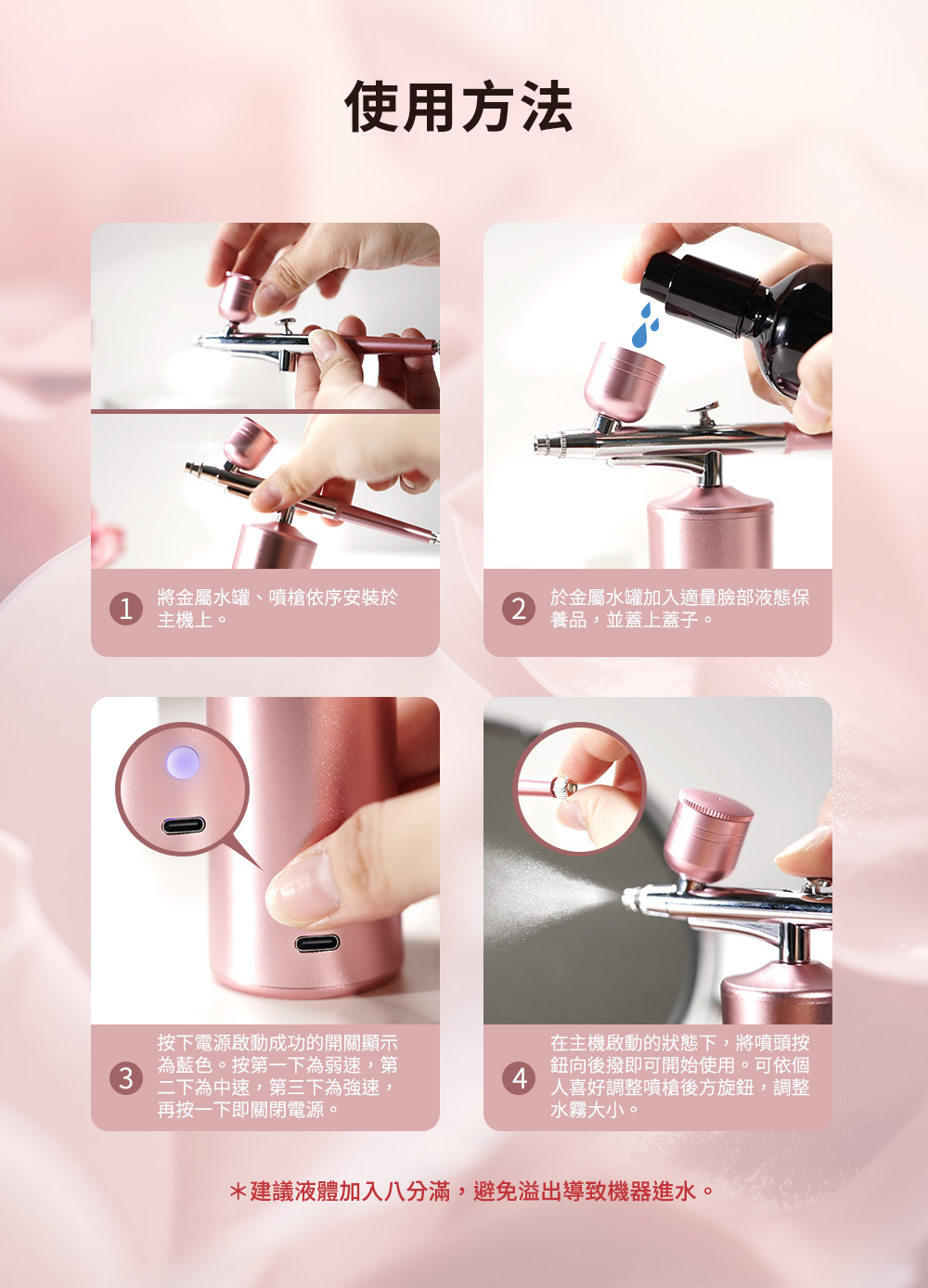 使用方法

1 將金屬水罐、噴槍依序安裝於主機上。

2 於金屬水罐加入適量臉部液態保養品，並蓋上蓋子。

3 按下電源啟動成功的開關顯示為藍色。按第一下為弱速，第二下為中速，第三下為強速，再按一下即關閉電源。

4 在主機啟動的狀態下，將噴頭按鈕向後撥即可開始使用。可依個人喜好調整噴槍後方旋鈕，調整水霧大小。

＊建議液體加入八分滿，避免溢出導致機器進水。